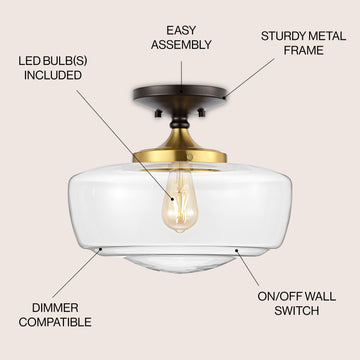 EASY ASSEMBLY

STURDY METAL FRAME

LED BULB(S) INCLUDED

DIMMER COMPATIBLE

ON/OFF WALL SWITCH